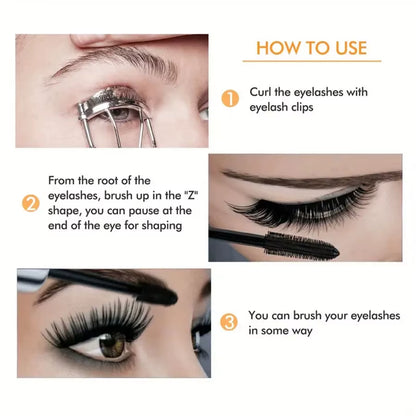 HOW TO USE

1 Curl the eyelashes with eyelash clips

2 From the root of the eyelashes, brush up in the "Z" shape, you can pause at the end of the eye for shaping

3 You can brush your eyelashes in some way