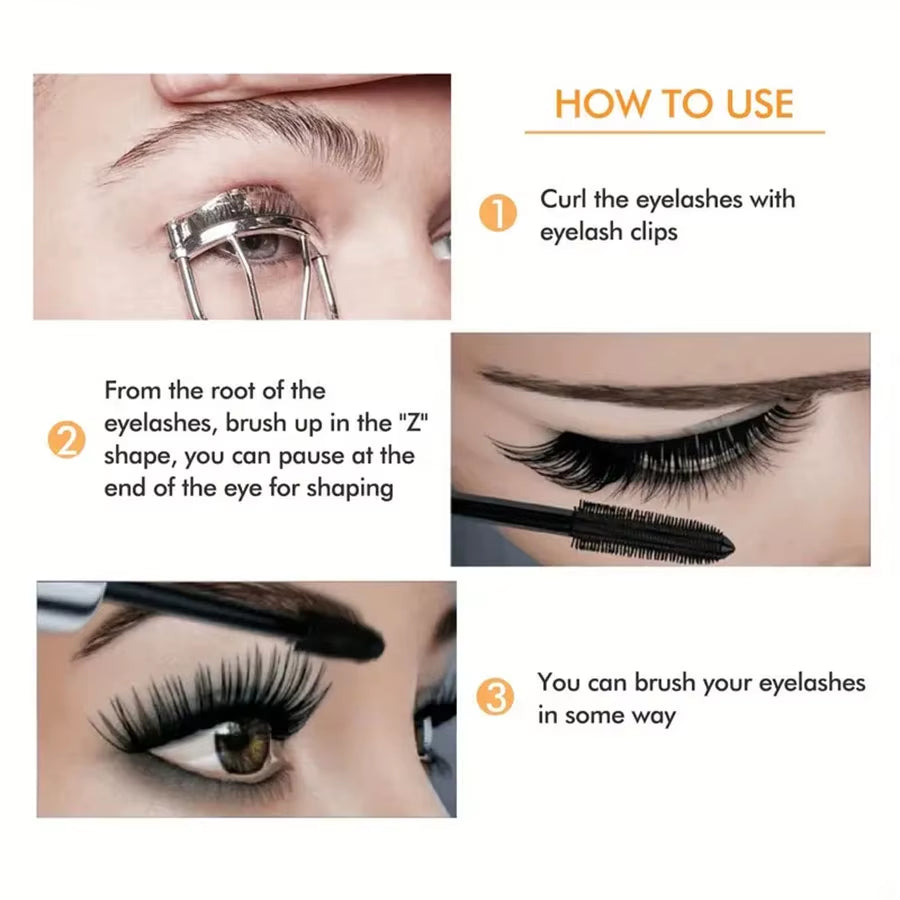 HOW TO USE

1 Curl the eyelashes with eyelash clips

2 From the root of the eyelashes, brush up in the "Z" shape, you can pause at the end of the eye for shaping

3 You can brush your eyelashes in some way