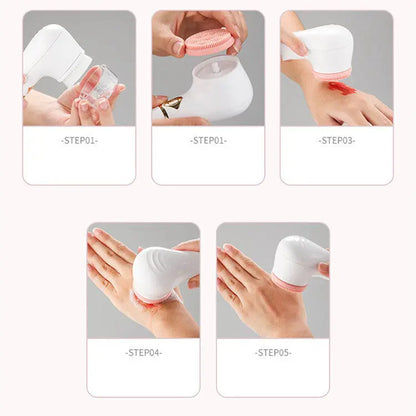 -STEP01-

-STEP01-

-STEP03-

-STEP04-

-STEP05-